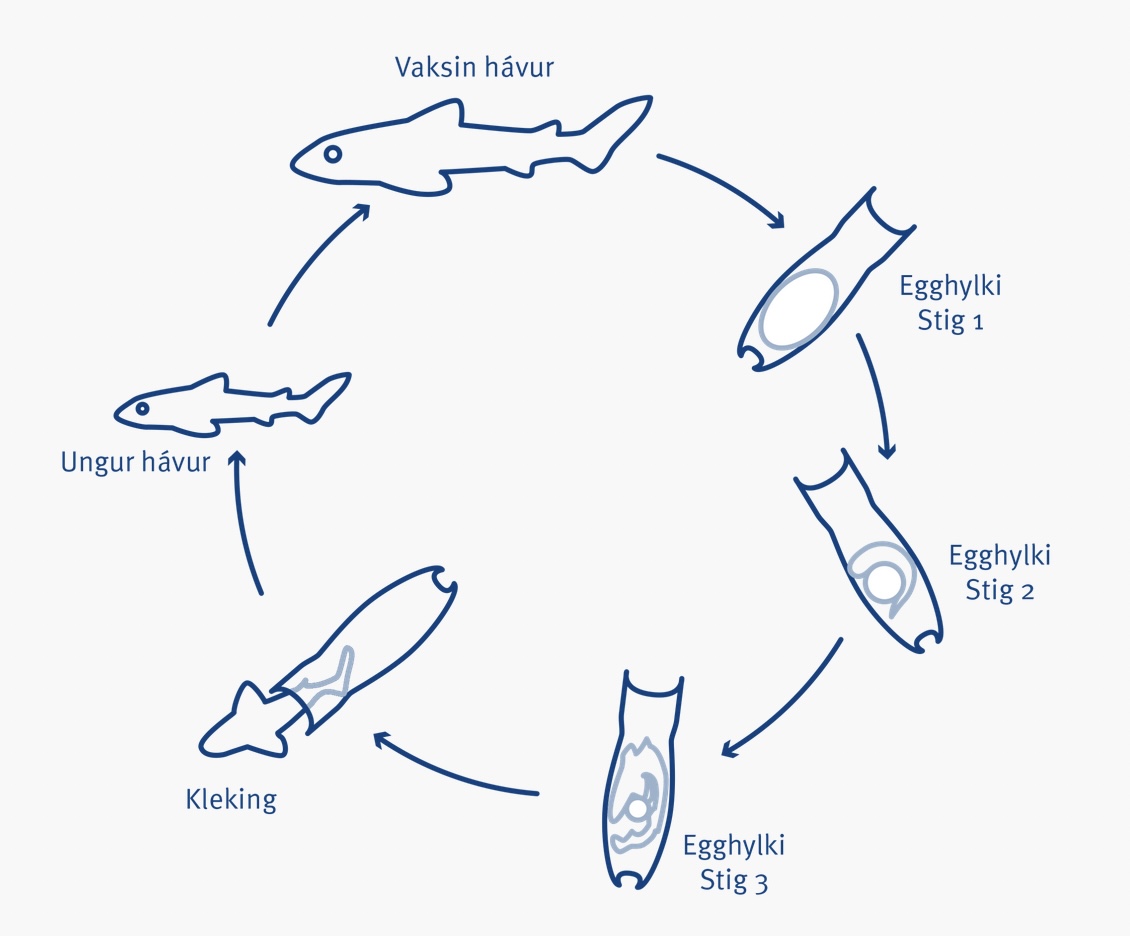 Vaksin hávur

Egghylki
Stig 1

Egghylki
Stig 2

Egghylki
Stig 3

Kleking

Ungur hávur